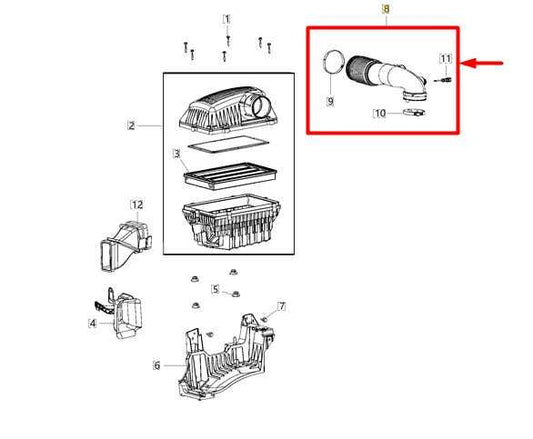 1
8
11
9
10
2
3
12
5
7
4
6