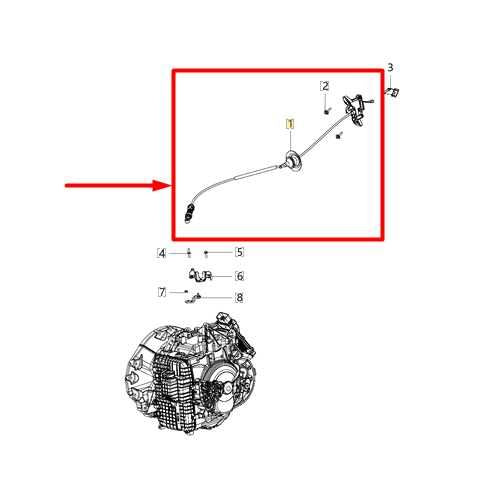 3
2
1
4
5
6
7
8