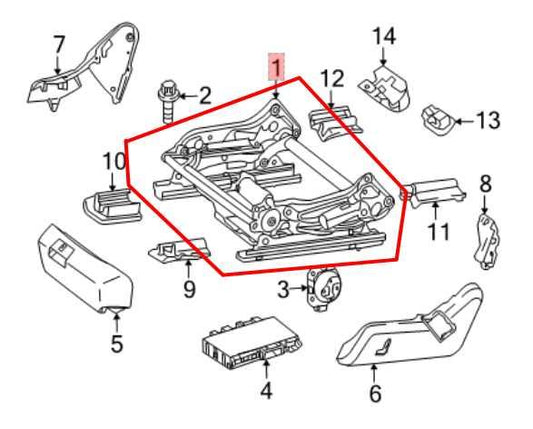 7
14
1
12
2
13
10
8
11
9
3
5
4
6