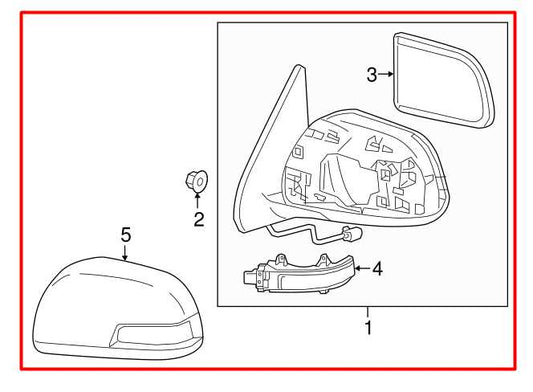 3
2
5
4
1