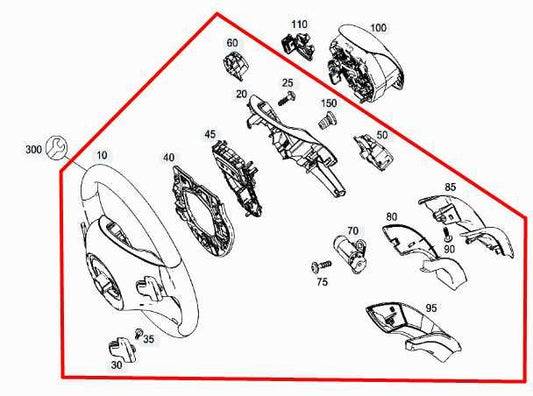 110
100
60
25
20
150
45
50
300
10
40
85
80
70
90
75
95
35
30