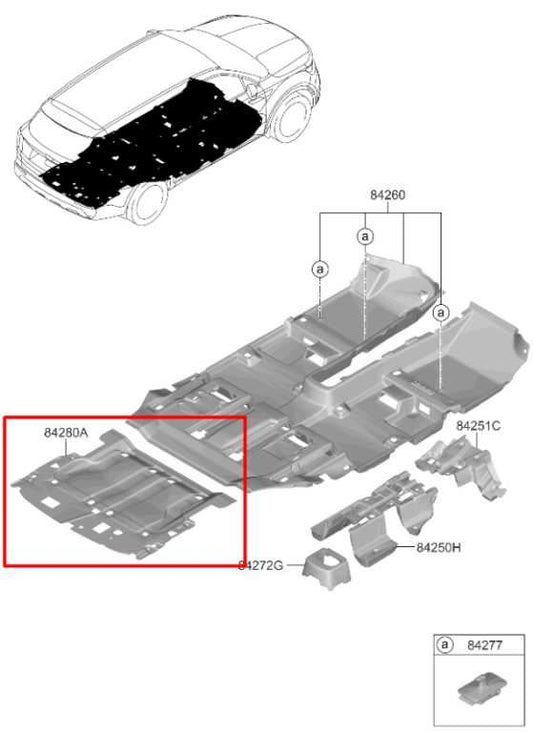 84260

a

a

a

84280A

84251C

84250H

84272G

a 84277