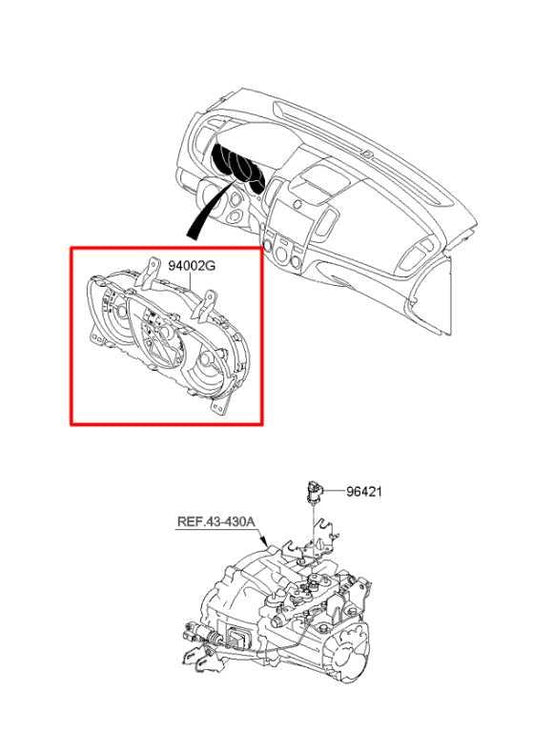 94002G

96421

REF.43-430A