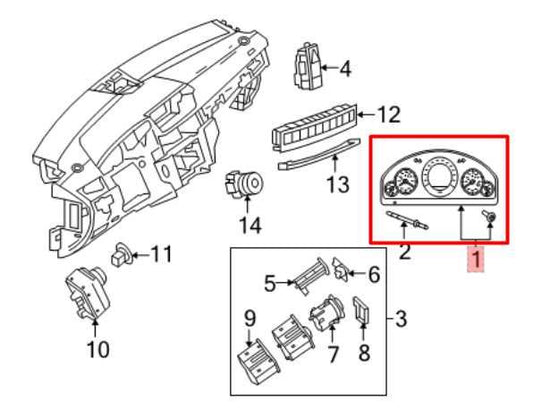 4
12
13
14
11
10
2
1
5
6
3
9
7
8