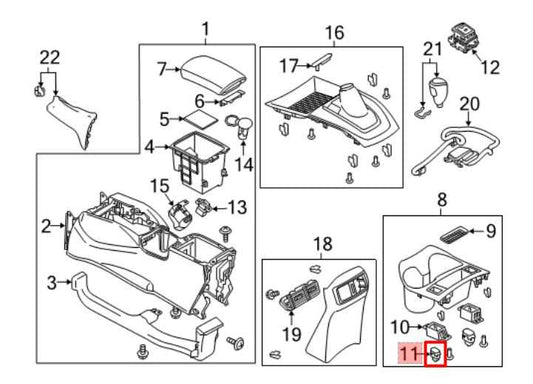 22
1
7
6
5
4
14
15
13
2
3
16
17
21
12
20
8
9
18
19
10
11