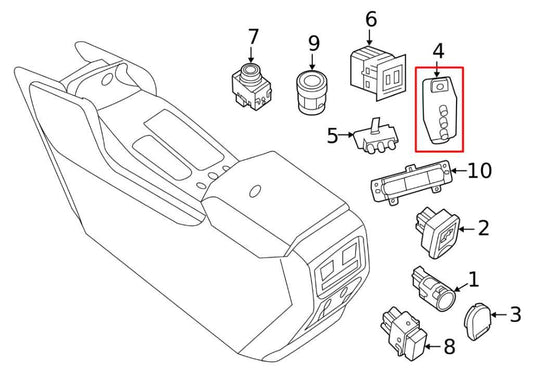 7
9
6
4
5
10
2
1
3
8