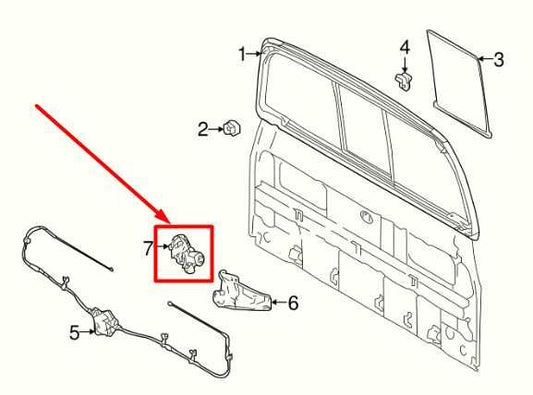 1
4
3
2
7
6
5