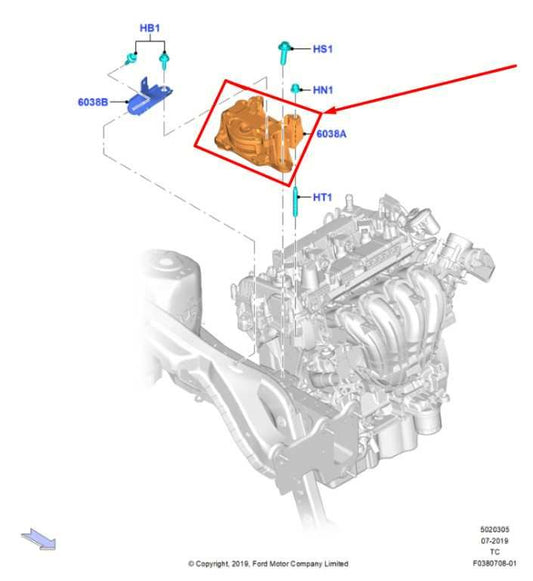 HB1

HS1

HN1

6038B

6038A

HT1

5020305
07-2019
TC
F0380708-01

© Copyright, 2019, Ford Motor Company Limited