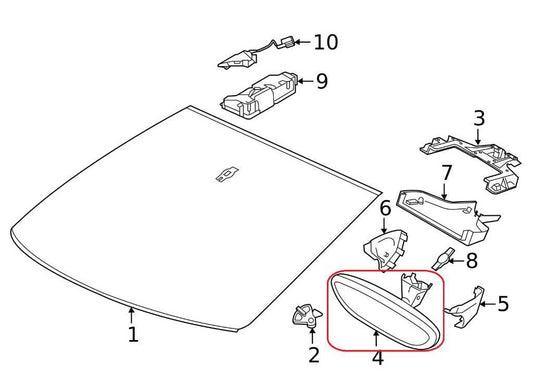 10
9
3
7
6
8
5
1
2
4