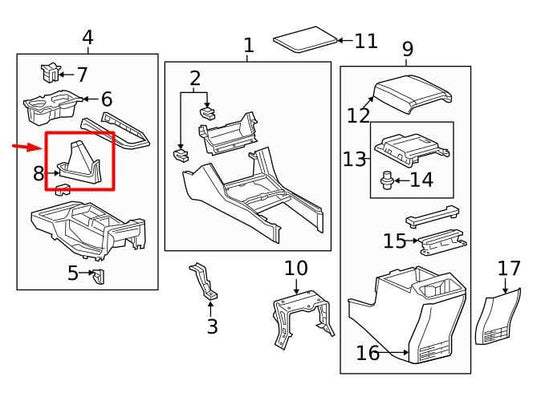 4
7
6
8
5
1
2
3
11
10
9
12
13
14
15
16
17