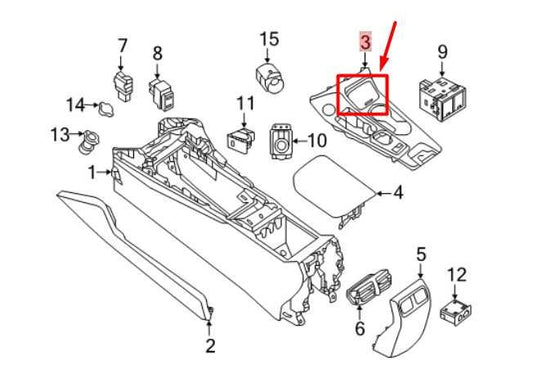 7
8
15
3
9
14
11
13
10
1
4
5
12
6
2