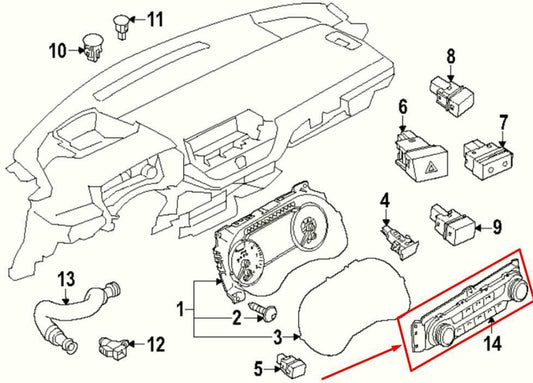 11
10
8
6
7
4
9
13
1
2
3
12
5
14