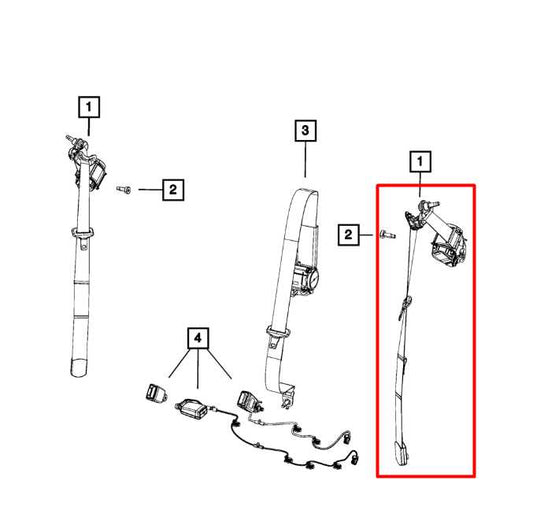 1
2
3
1
2
4