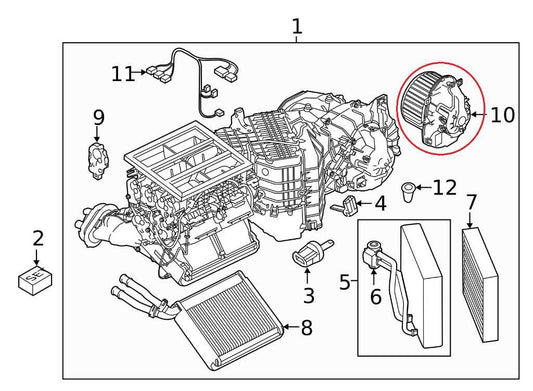 1
11
9
10
12
4
7
2
SE
3
5
6
8