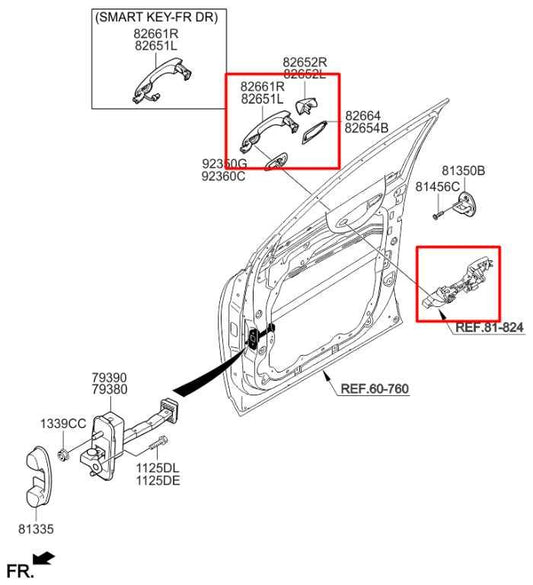 (SMART KEY-FR DR)
82661R
82651L

82652R
82652L
82661R
82651L
82664
82654B
92350G
92360C

81350B
81456C

REF.81-824

REF.60-760

79390
79380
1339CC
1125DL
1125DE
81335

FR.