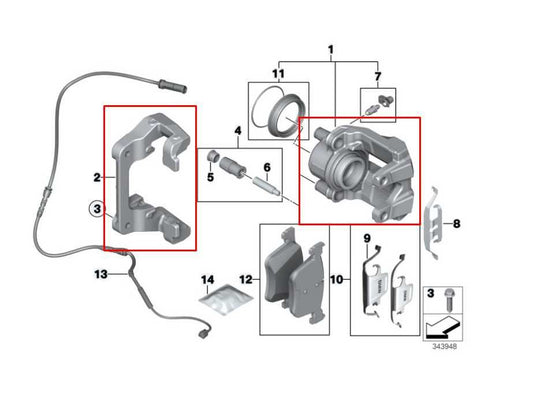 1
11
7
4
2
5
6
3
8
9
13
14
12
10
3
343948