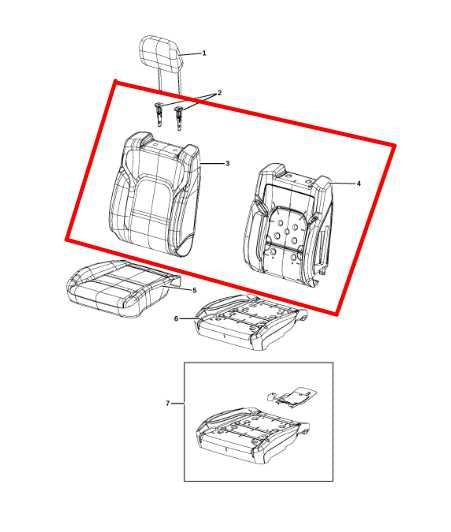 1
2
3
4
5
6
7