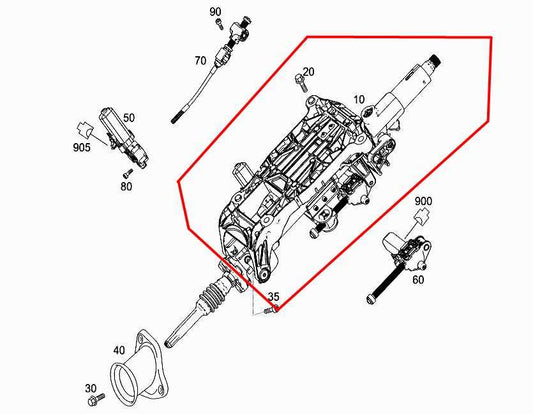 90
70
20
10
50
905
80
900
60
35
40
30