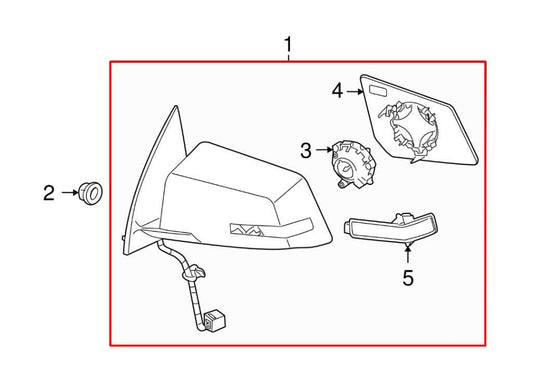 1
4
3
2
5