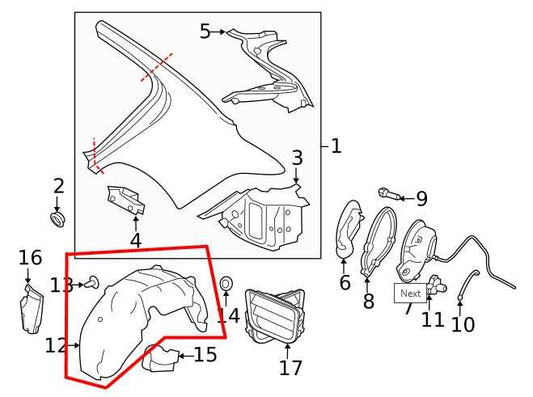 5
1
3
2
4
9
16
13
14
6
8
Next
7
11
10
12
15
17