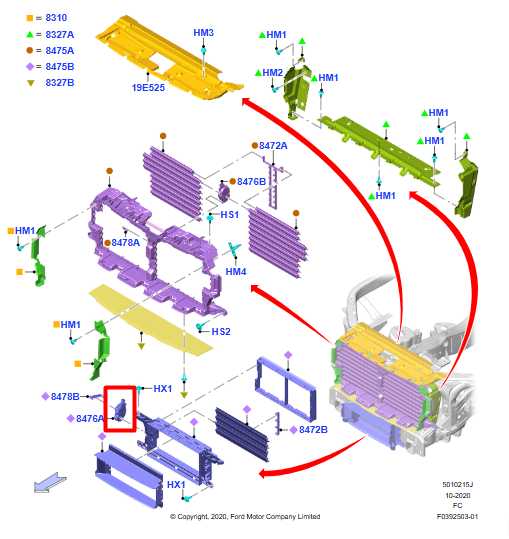 = 8310
= 8327A
= 8475A
= 8475B
8327B

HM3
19E525
HM1
HM2
HM1
HM1
HM1
HM1
8472A
8476B
HS1
HM1
8478A
HM4
HM1
HS2
HX1
8478B
8476A
8472B
HX1

5010215J
10-2020
FC
F0392503-01

© Copyright, 2020, Ford Motor Company Limited