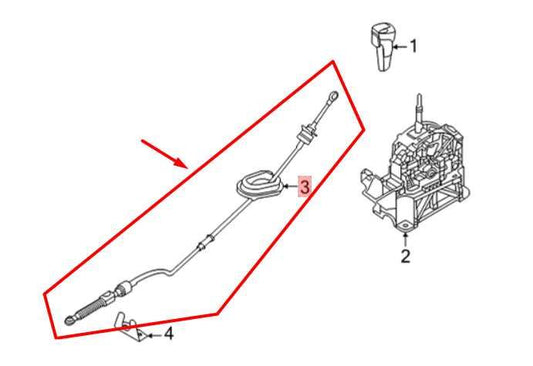 1
3
2
4