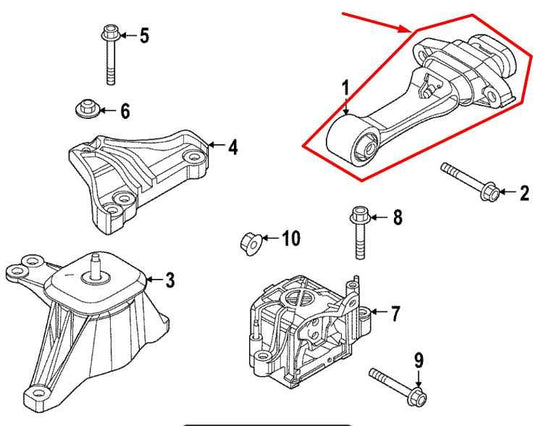 5
6
4
1
2
8
10
3
7
9