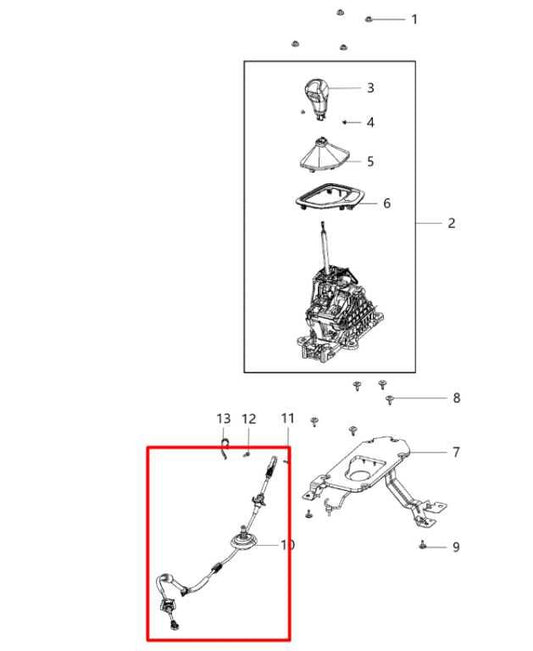 1
3
4
5
6
2
8
13
12
11
7
10
9