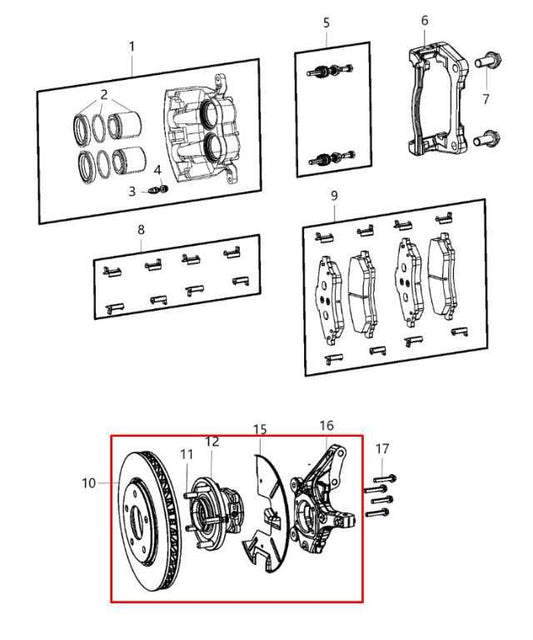 1
2
3
4
5
6
7
8
9
10
11
12
15
16
17