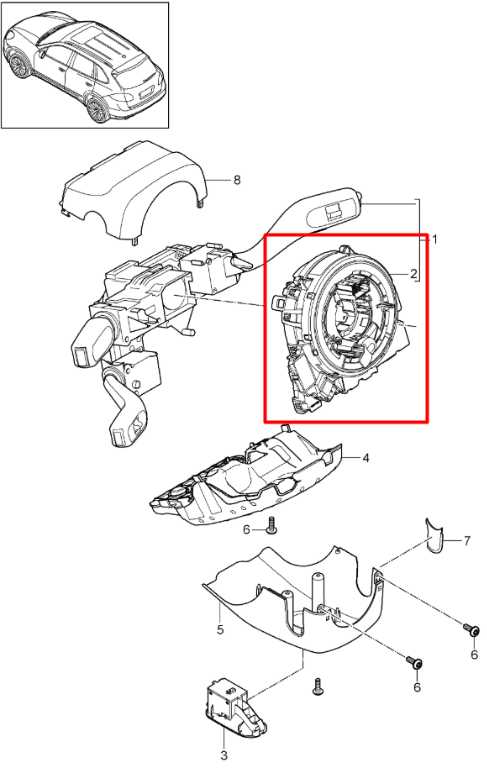 8
1
2
4
6
7
5
6
6
3