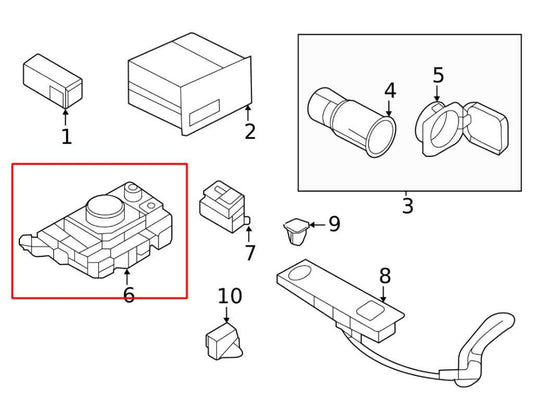 1
2
4
5
3
6
7
9
8
10