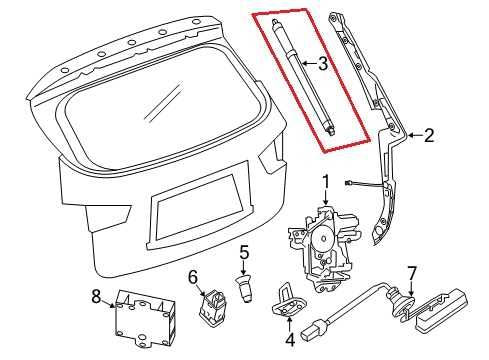 3
2
1
5
6
7
8
4