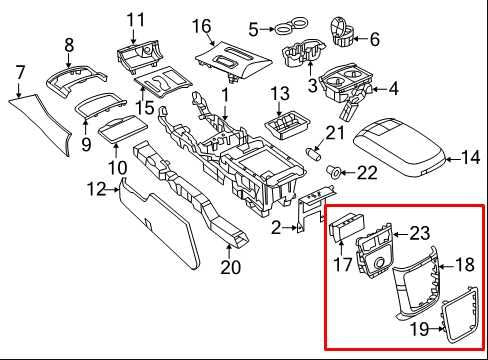 11
16
5
6
8
7
3
4
15
1
13
9
21
14
10
22
12
2
23
17
18
20
19