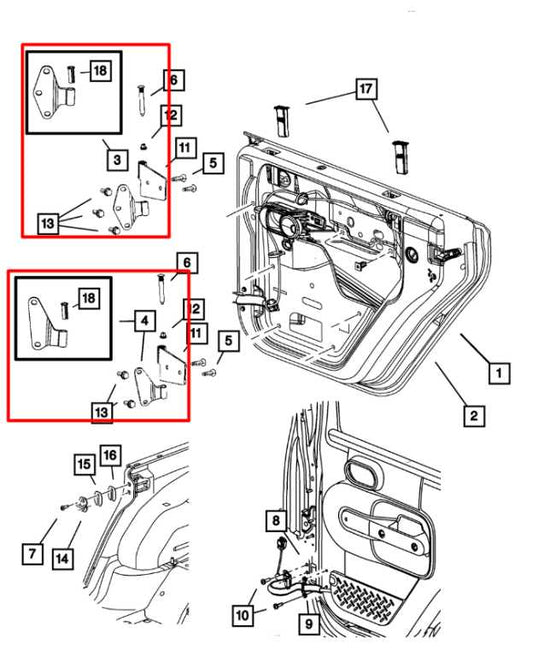 18
6
12
3
11
5
13
17
6
18
4
2
11
5
13
1
2
15
16
7
14
8
10
9