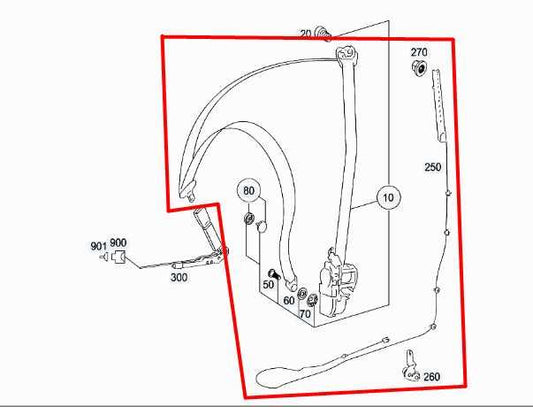 20
270
250
80
10
901
900
300
50
60
70
260