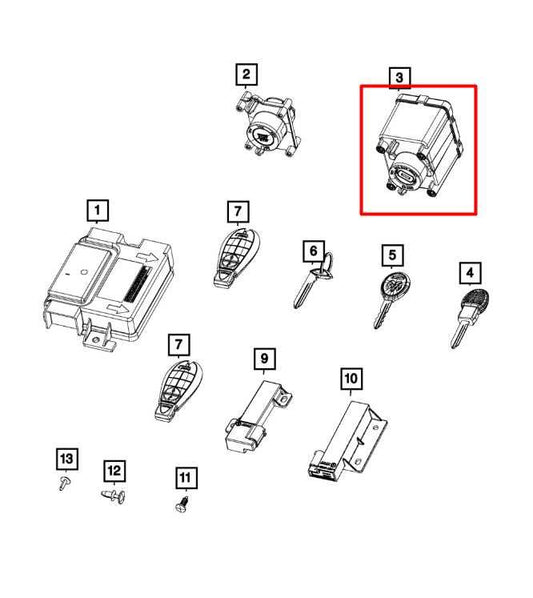 2
3
1
7
6
5
4
7
9
10
13
12
11