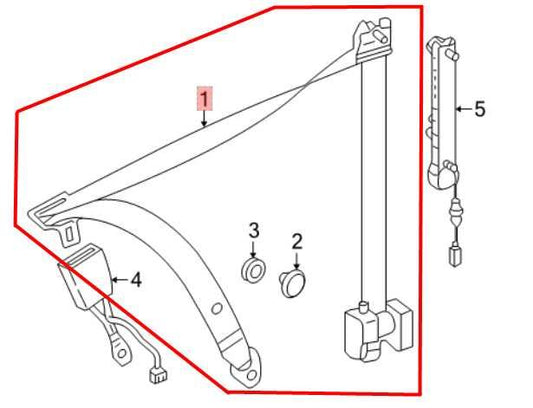 1
5
3
2
4