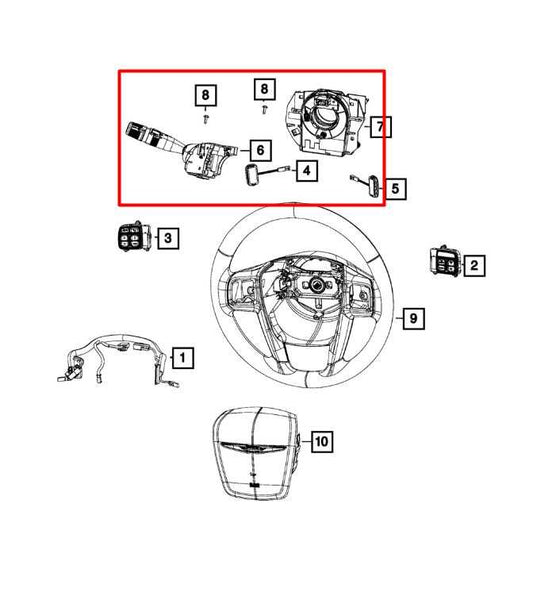 8
8
7
6
4
5
3
2
9
1
10