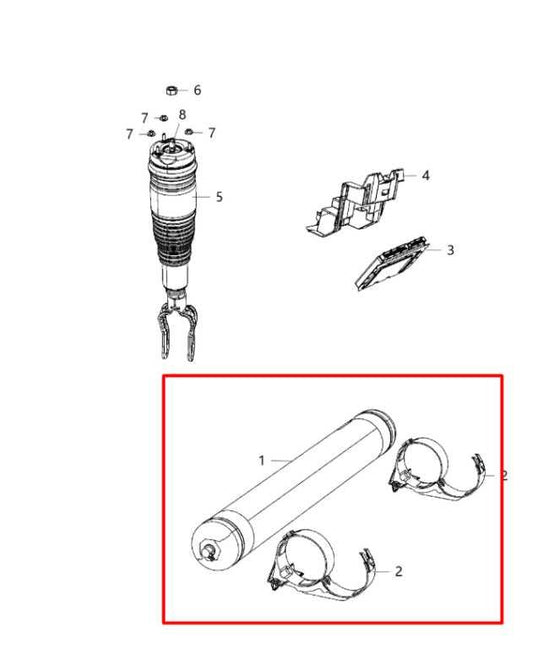 6
7
8
7
7
5
4
3
1
2
2