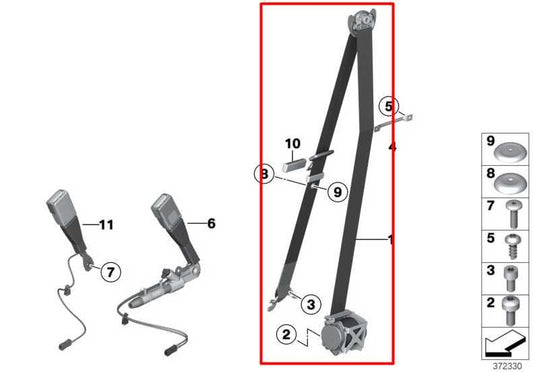 11
7
6
10
8
9
5
4
1
3
2
9
8
7
5
3
2
372330