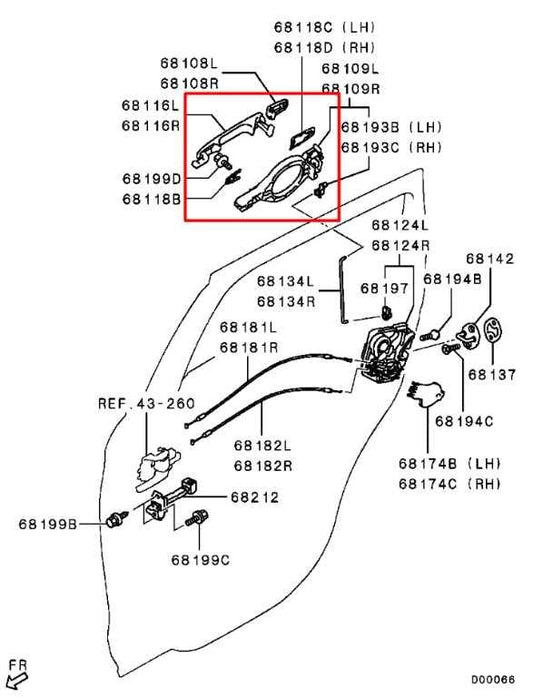 68118C (LH)
68118D (RH)
68108L
68108R
68109L
68109R
68116L
68116R
68193B (LH)
68193C (RH)
68199D
68118B
68124L
68124R
68142
68134L
68134R
68197
68194B
68181L
68181R
68137
REF.43-260
68194C
68182L
68182R
68174B (LH)
68174C (RH)
68212
68199B
68199C
FR
D00066