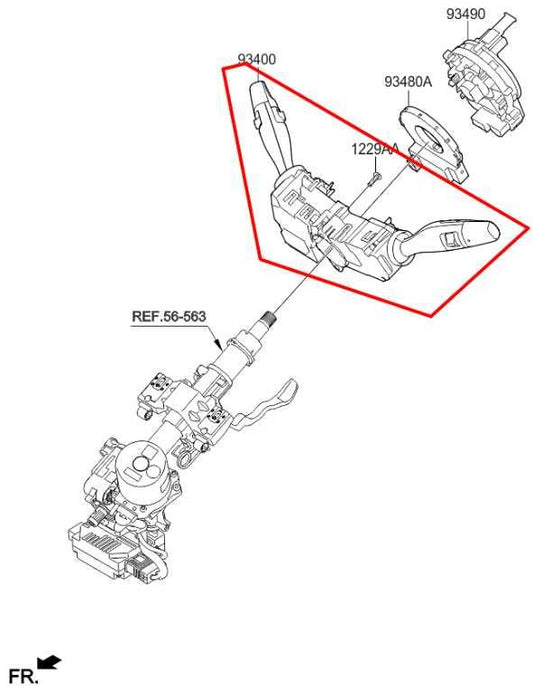 93490

93400

93480A

1229AA

REF.56-563

FR.