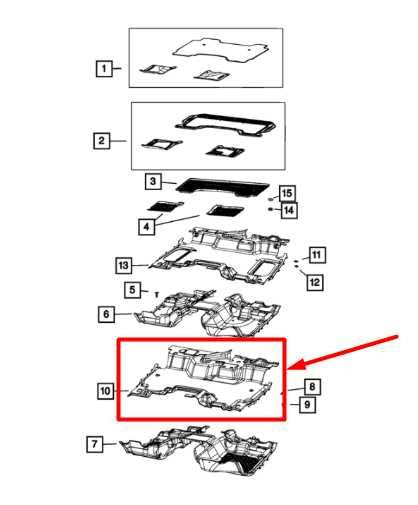 1
2
3
15
14
4
13
11
12
5
6
10
8
9
7