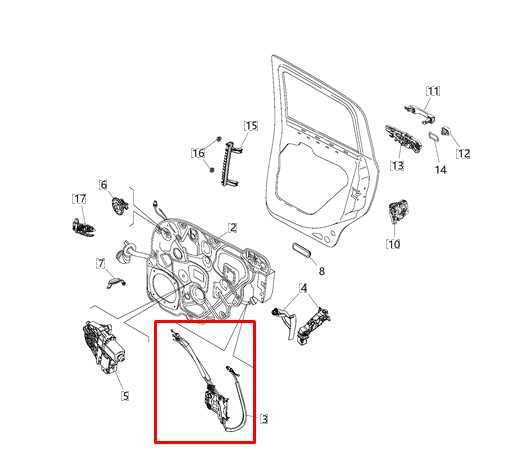 11
15
16
12
13
14
6
17
2
10
7
8
4
5
3