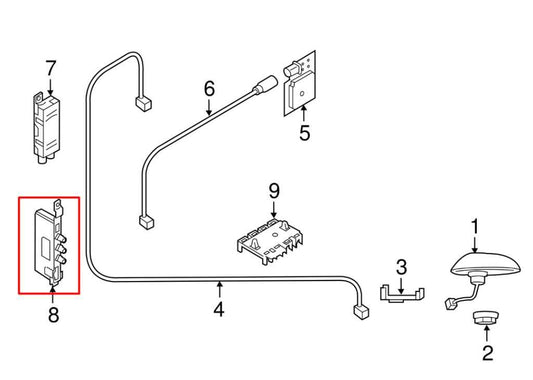 7
6
5
9
1
8
4
3
2