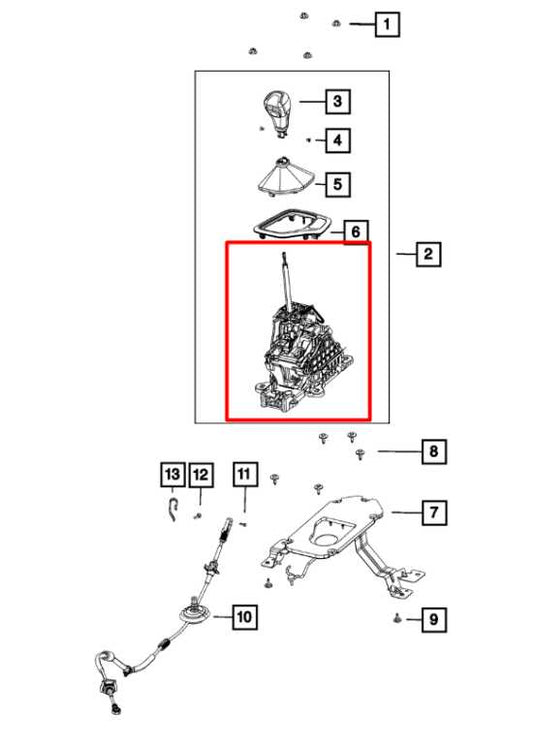 1
3
4
5
6
2
8
13
12
11
7
10
9