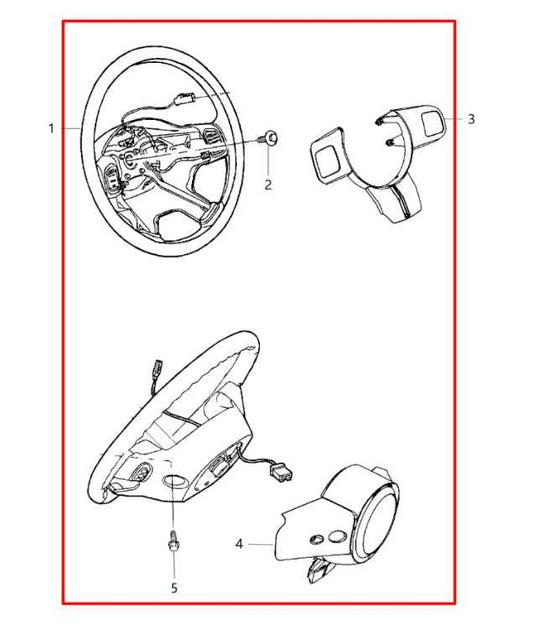 1
2
3
4
5