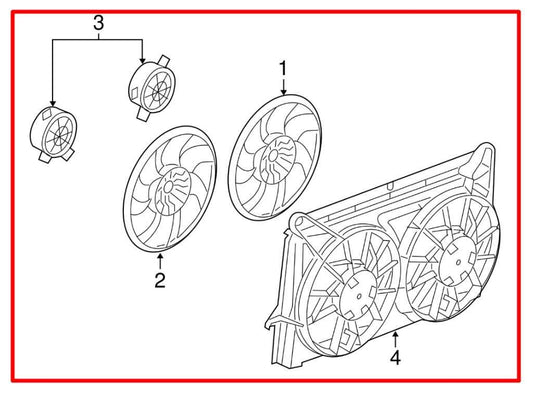 3
1
2
4