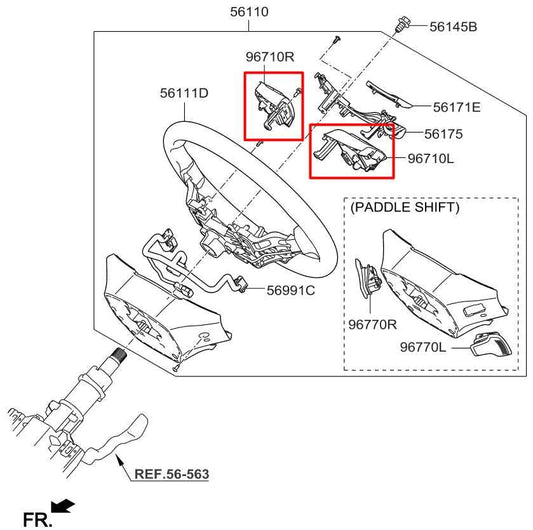 56110
56145B
96710R
56111D
56171E
56175
96710L
(PADDLE SHIFT)
56991C
96770R
96770L
REF.56-563
FR.