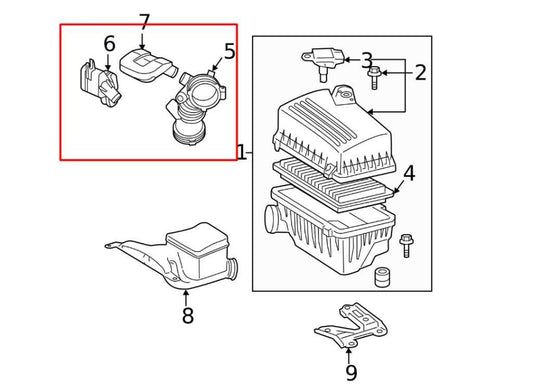 7
6
5
3
2
1
4
8
9